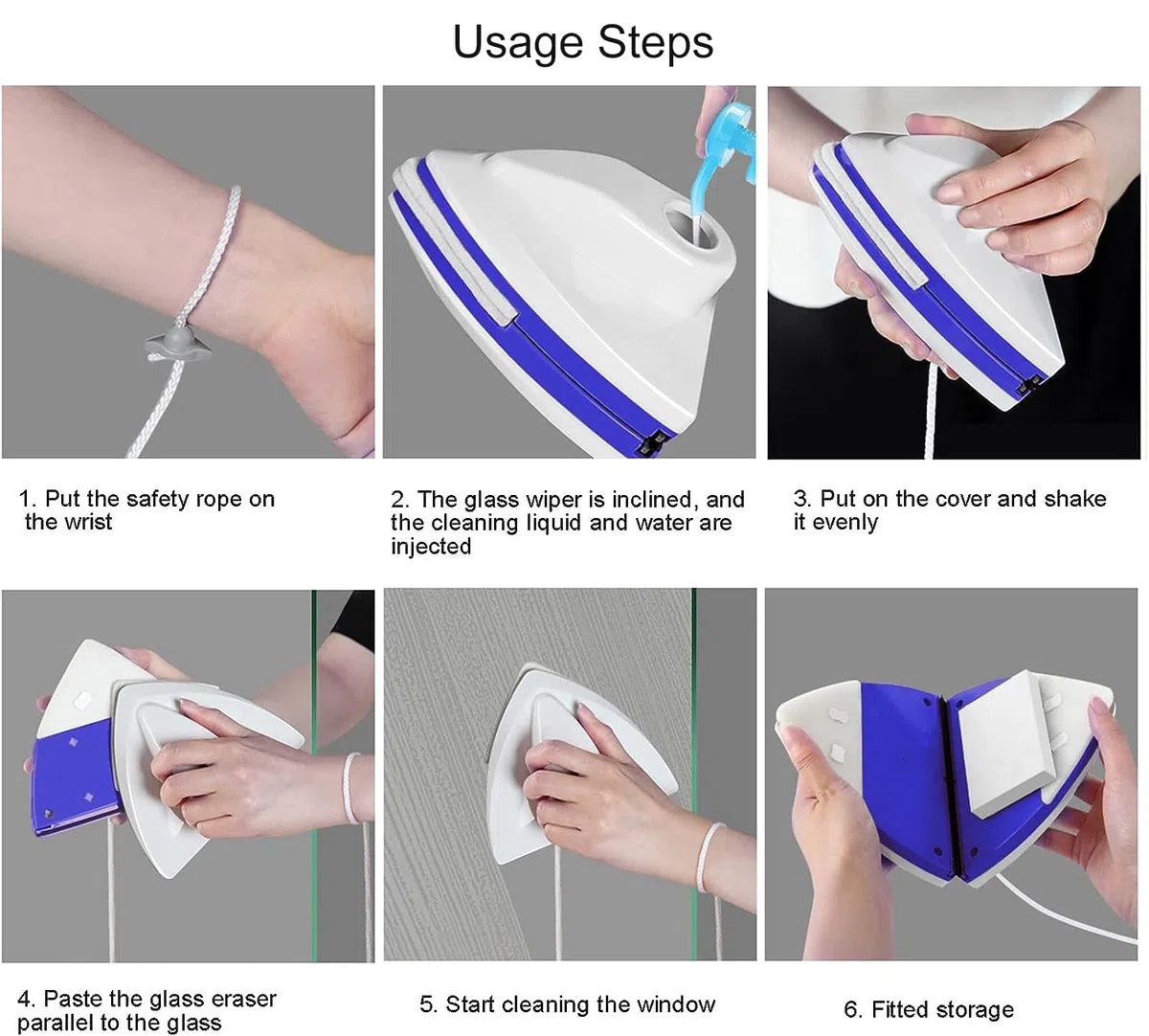 Usage Steps

1. Put the safety rope on the wrist

2. The glass wiper is inclined, and the cleaning liquid and water are injected

3. Put on the cover and shake it evenly

4. Paste the glass eraser parallel to the glass

5. Start cleaning the window

6. Fitted storage